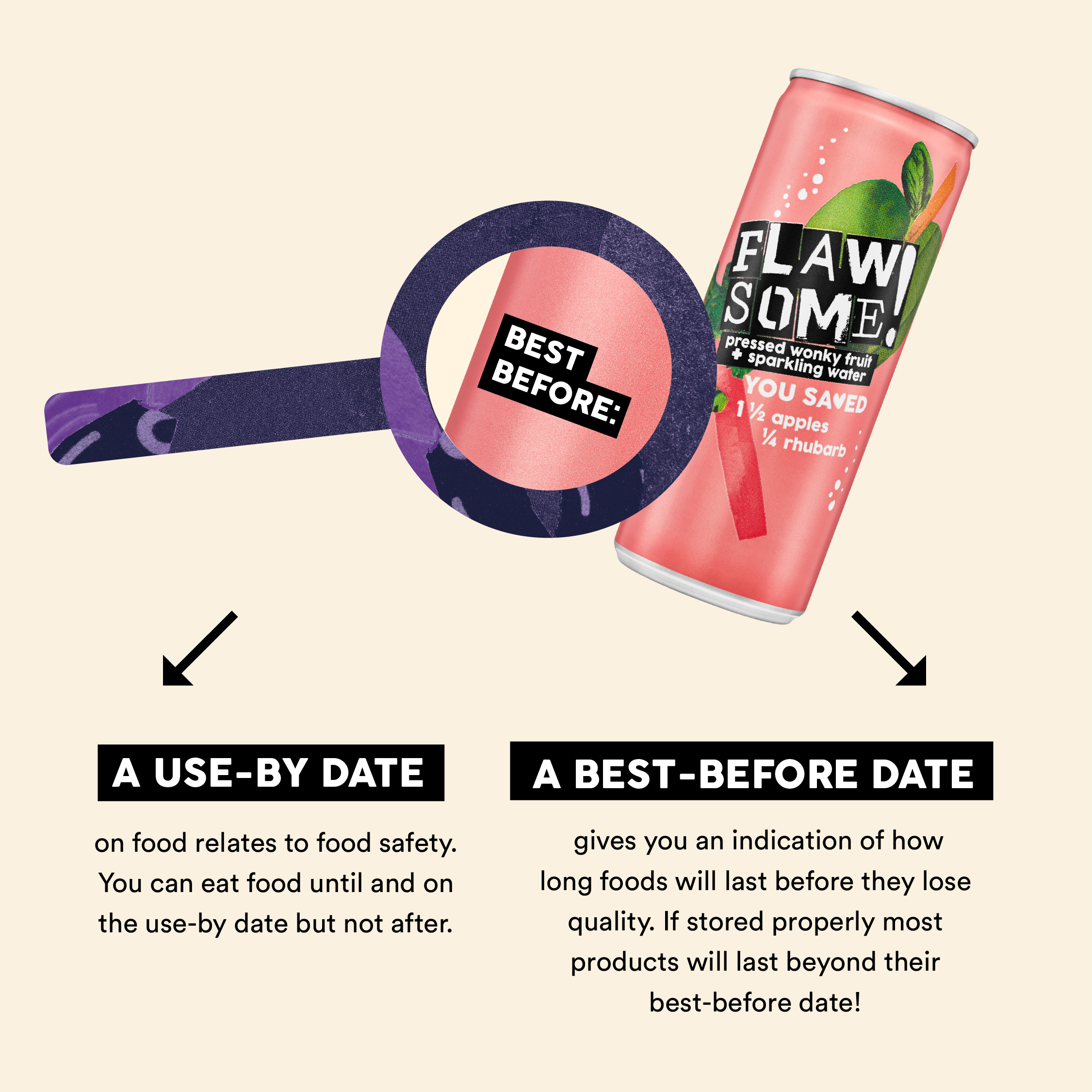 BEST BEFORE:

FLAW SOME!
pressed wonky fruit + sparkling water
YOU SAVED
1 ½ apples
¼ rhubarb

A USE-BY DATE

on food relates to food safety. You can eat food until and on the use-by date but not after.

A BEST-BEFORE DATE

gives you an indication of how long foods will last before they lose quality. If stored properly most products will last beyond their best-before date!